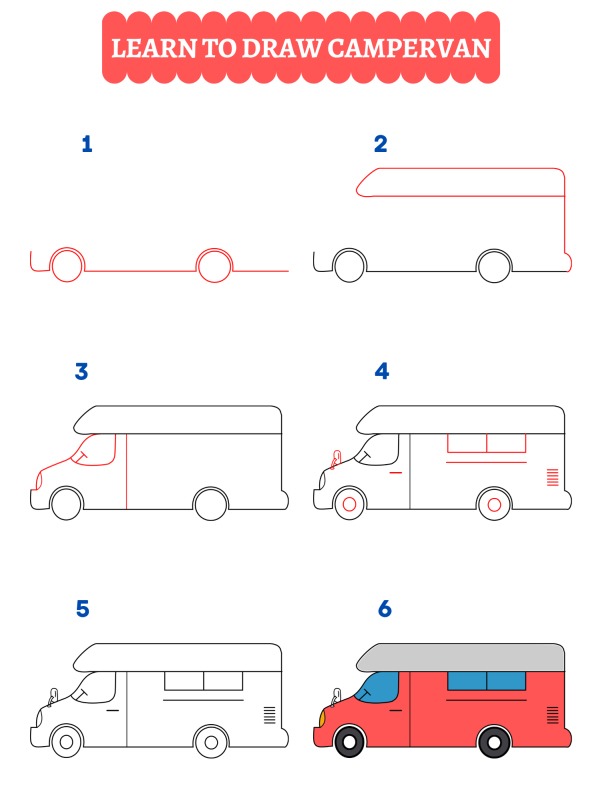 LEARN TO DRAW CAMPERVAN

1

2

3

4

5

6