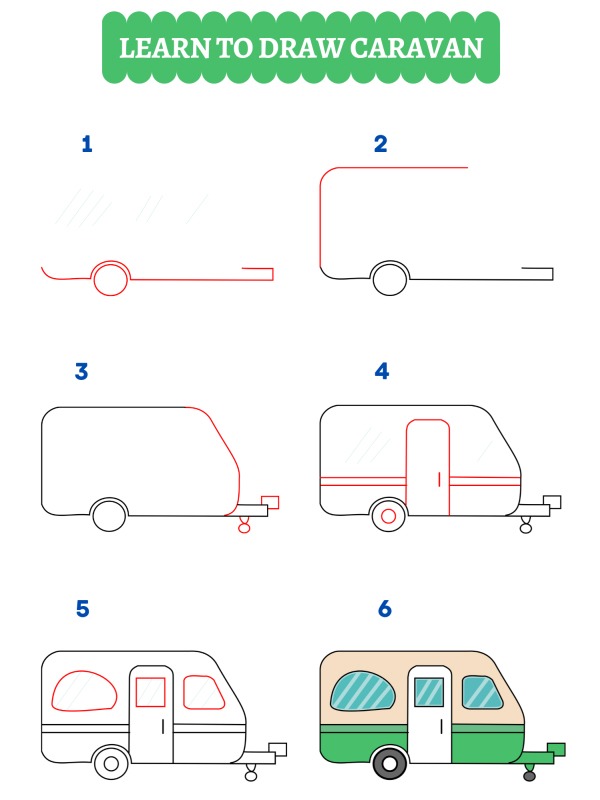 LEARN TO DRAW CARAVAN

1

2

3

4

5

6