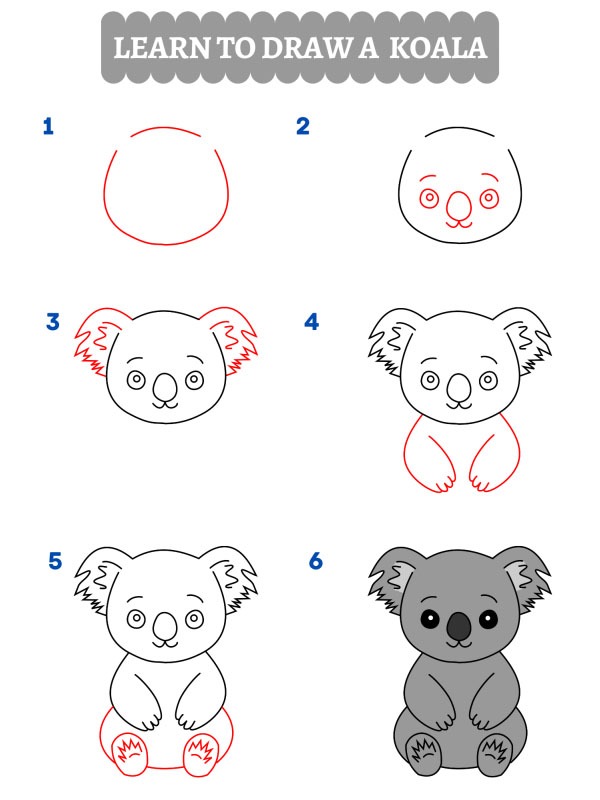 LEARN TO DRAW A KOALA

1

2

3

4

5

6