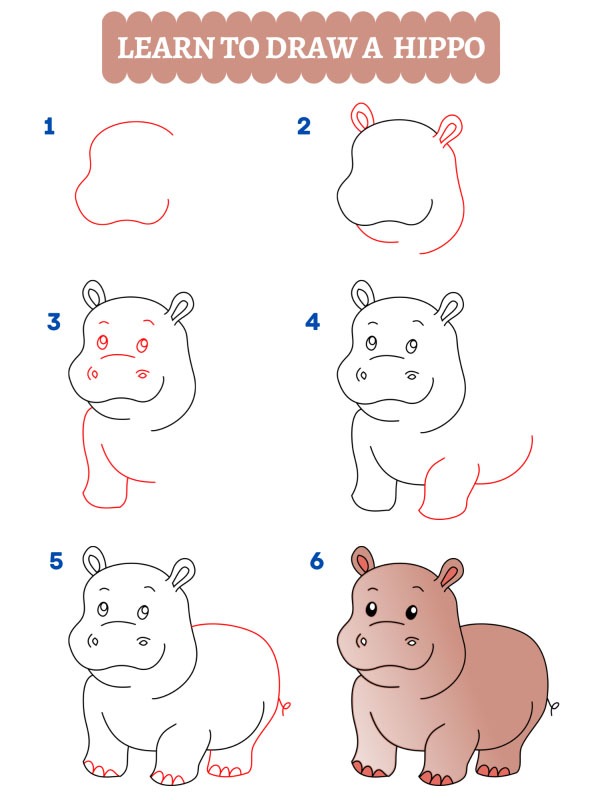 LEARN TO DRAW A HIPPO

1

2

3

4

5

6