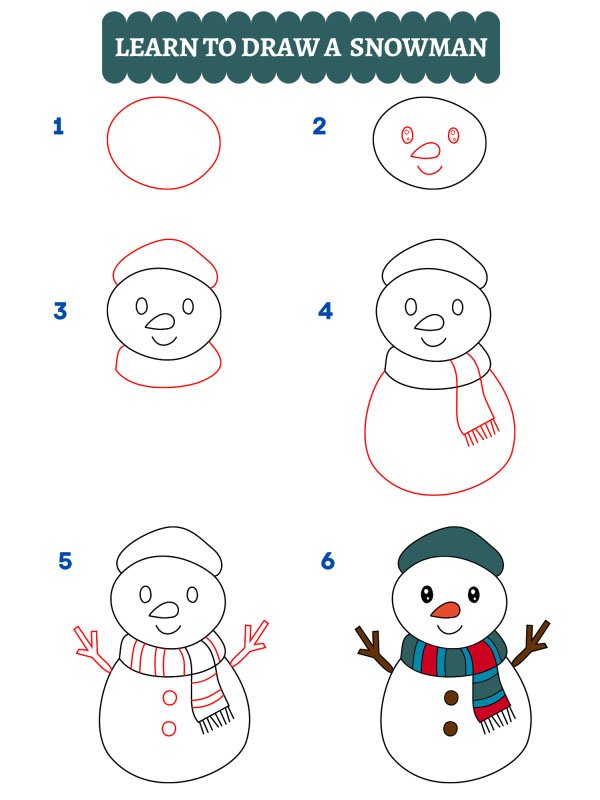 LEARN TO DRAW A SNOWMAN

1

2

3

4

5

6